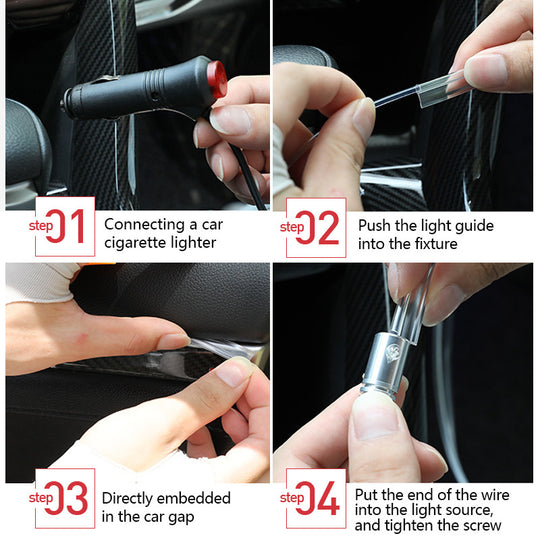 step 01 Connecting a car cigarette lighter

step 02 Push the light guide into the fixture

step 03 Directly embedded in the car gap

step 04 Put the end of the wire into the light source, and tighten the screw