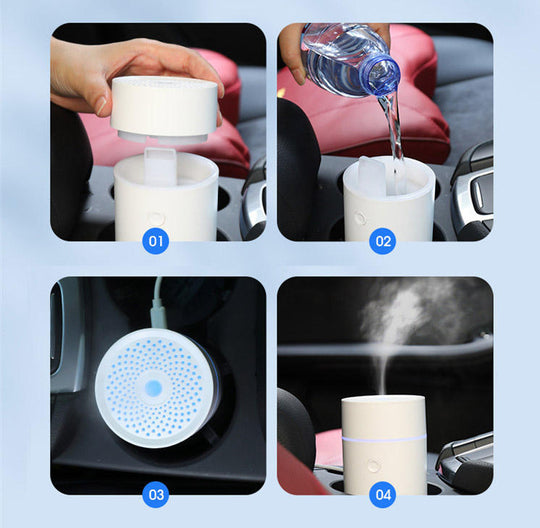 01

02

03

04